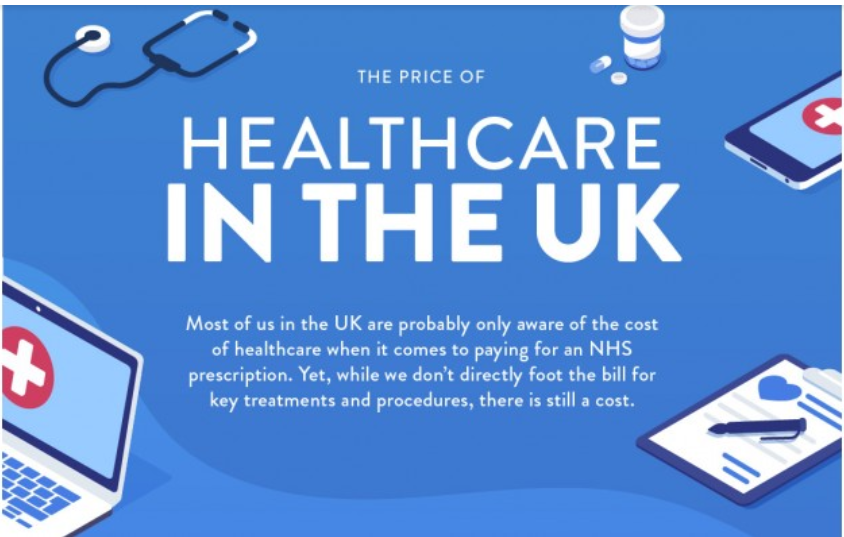 THE PRICE OF

HEALTHCARE IN THE UK

Most of us in the UK are probably only aware of the cost of healthcare when it comes to paying for an NHS prescription. Yet, while we don't directly foot the bill for key treatments and procedures, there is still a cost.